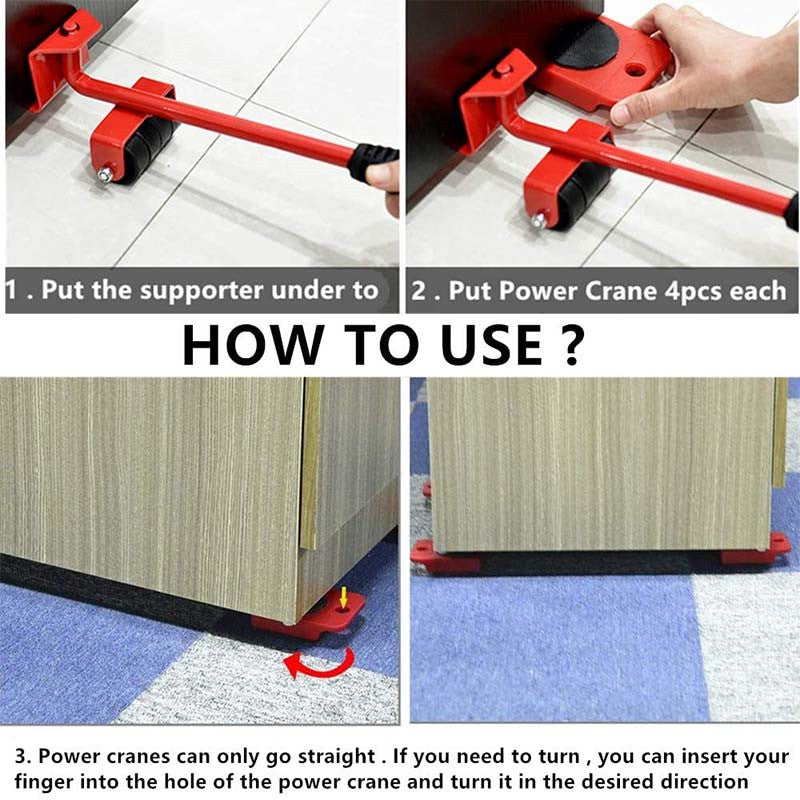 1 . Put the supporter under to

2 . Put Power Crane 4pcs each

HOW TO USE ?

3. Power cranes can only go straight . If you need to turn , you can insert your finger into the hole of the power crane and turn it in the desired direction