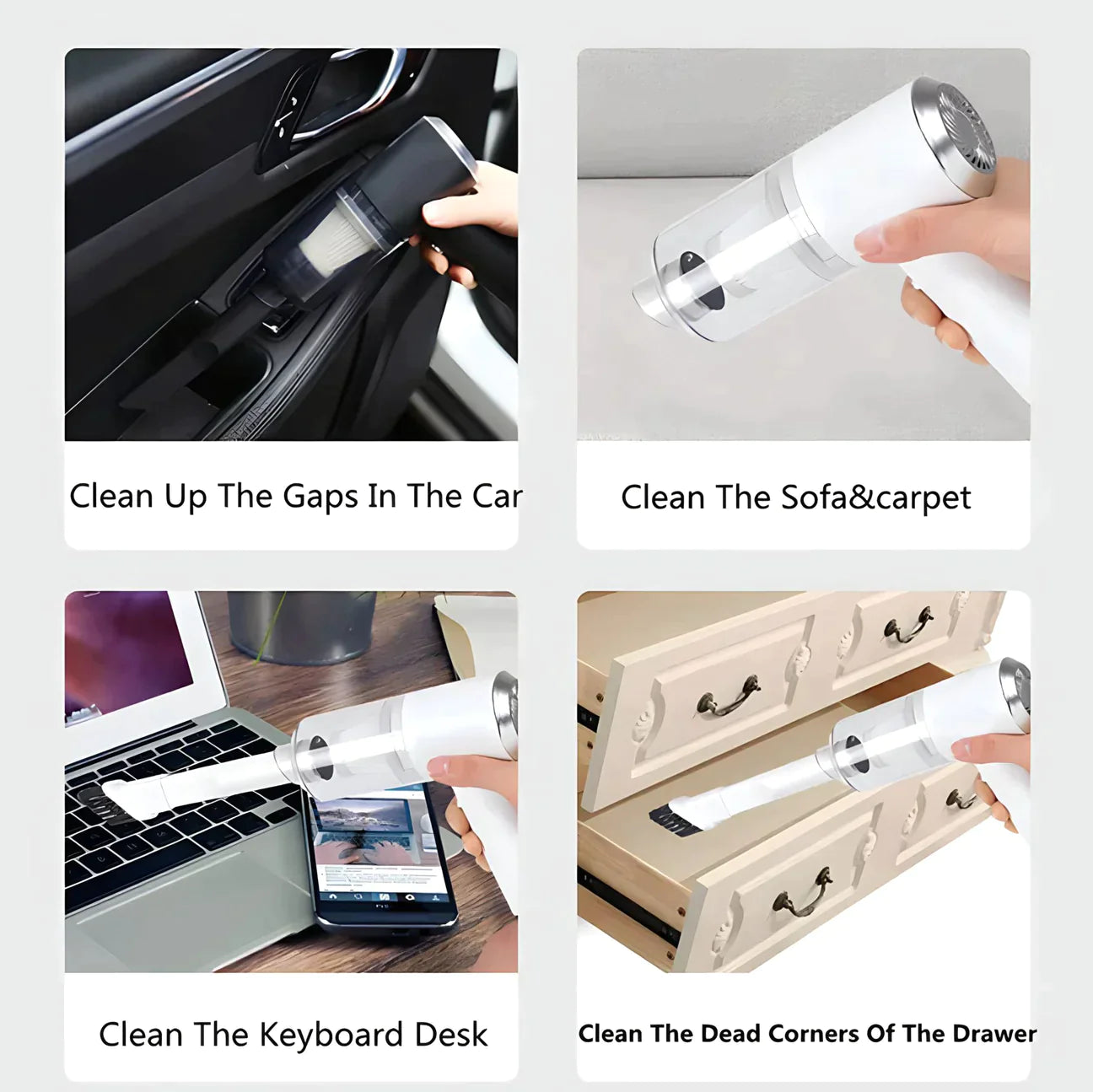 Clean Up The Gaps In The Car

Clean The Sofa&carpet

Clean The Keyboard Desk

Clean The Dead Corners Of The Drawer