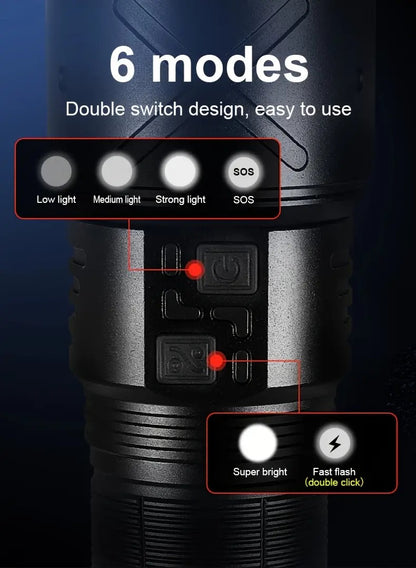 6 modes

Double switch design, easy to use

Low light
Medium light
Strong light
SOS
SOS

Super bright
Fast flash
(double click)